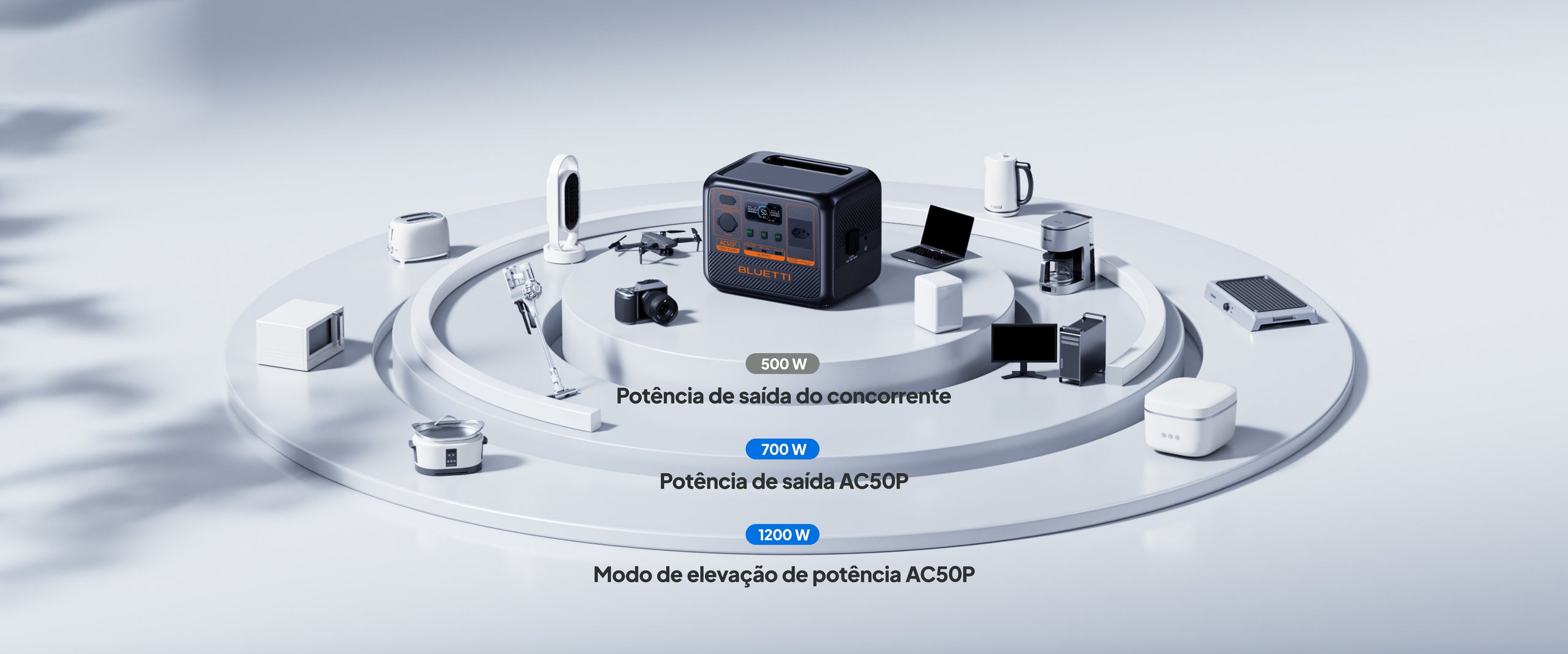 AC50P
BLUETTI

500 W
Potência de saída do concorrente

700 W
Potência de saída AC50P

1200 W
Modo de elevação de potência AC50P